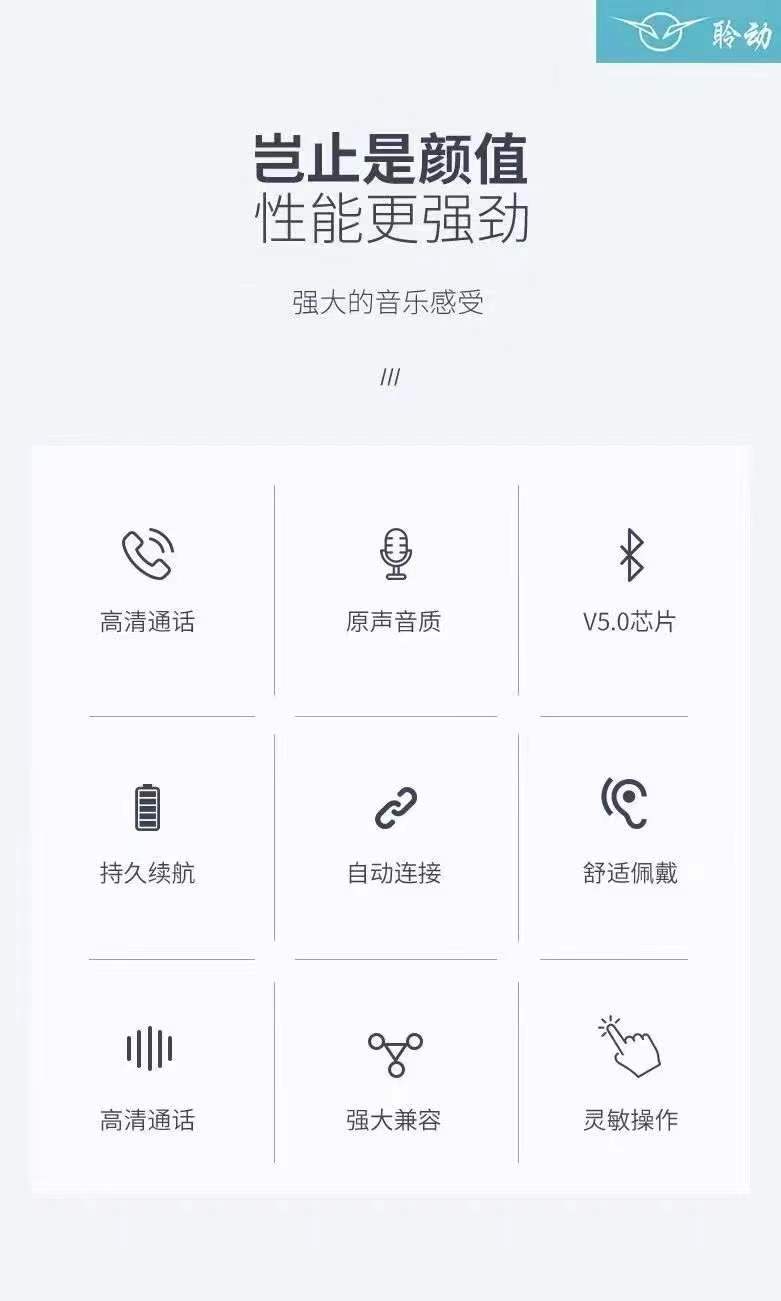 聆动

岂止是颜值
性能更强劲

强大的音乐感受

///

高清通话

原声音质

V5.0芯片

持久续航

自动连接

舒适佩戴

高清通话

强大兼容

灵敏操作